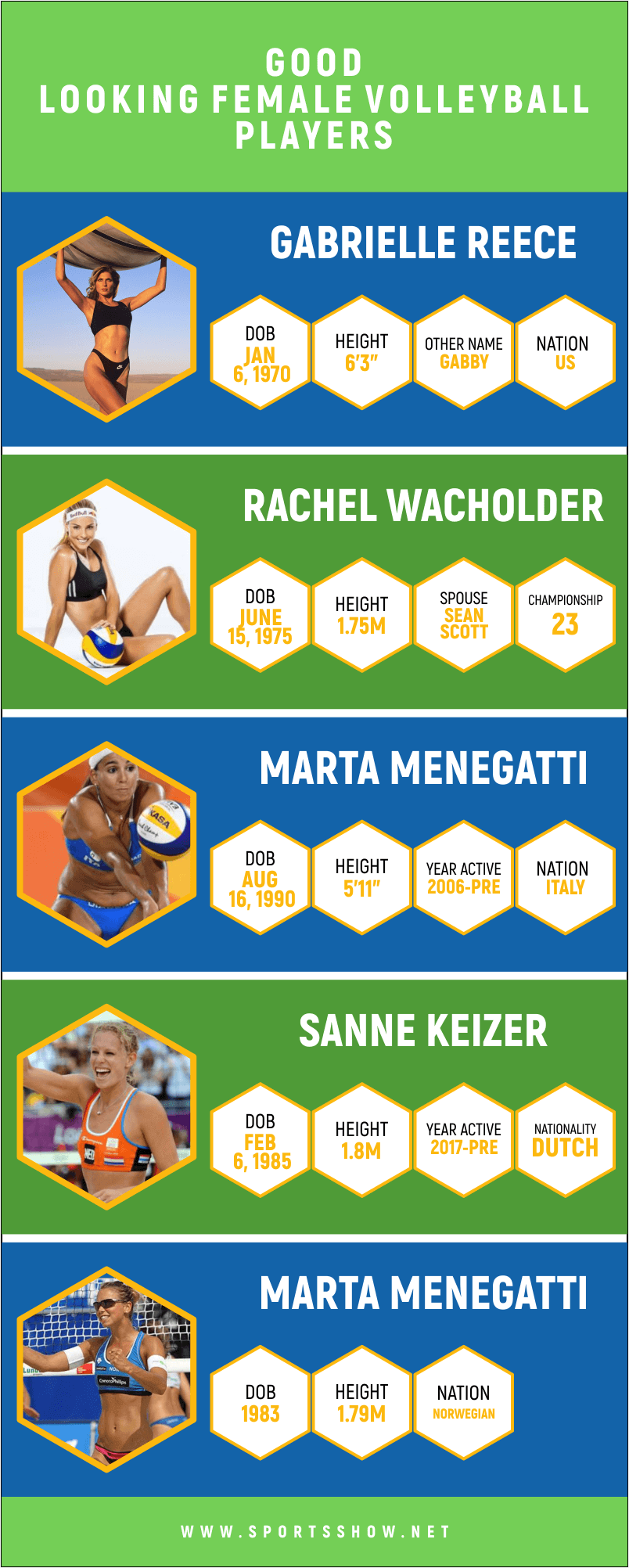 GOOD
LOOKING FEMALE VOLLEYBALL PLAYERS

GABRIELLE REECE

DOB
JAN 6, 1970

HEIGHT
6'3"

OTHER NAME
GABBY

NATION
US

RACHEL WACHOLDER

DOB
JUNE 15, 1975

HEIGHT
1.75M

SPOUSE
SEAN SCOTT

CHAMPIONSHIP
23

MARTA MENEGATTI

DOB
AUG 16, 1990

HEIGHT
5'11"

YEAR ACTIVE
2006-PRE

NATION
ITALY

SANNE KEIZER

DOB
FEB 6, 1985

HEIGHT
1.8M

YEAR ACTIVE
2017-PRE

NATIONALITY
DUTCH

MARTA MENEGATTI

DOB
1983

HEIGHT
1.79M

NATION
NORWEGIAN

WWW.SPORTSSHOW.NET