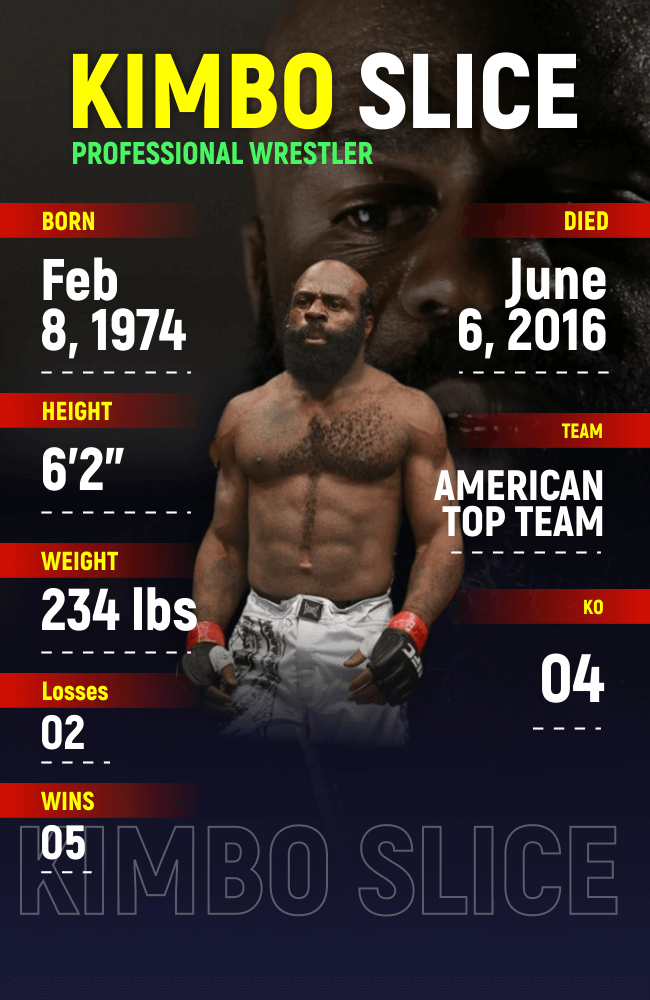 KIMBO SLICE
PROFESSIONAL WRESTLER

BORN
Feb 8, 1974

HEIGHT
6'2"

WEIGHT
234 lbs

Losses
02

WINS
05

DIED
June 6, 2016

TEAM
AMERICAN TOP TEAM

KO
04

KIMBO SLICE