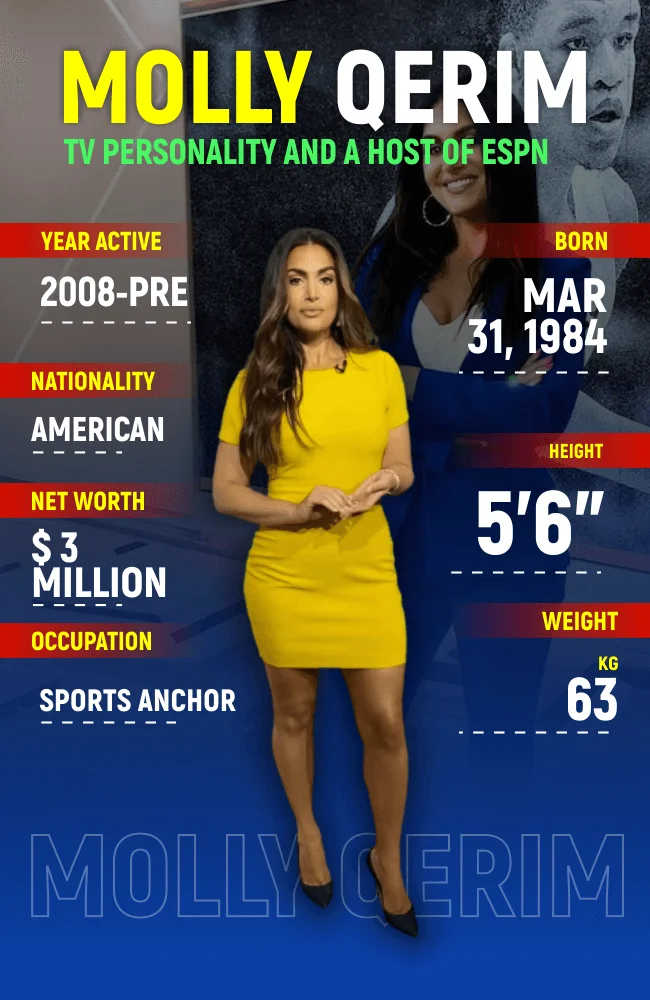 MOLLY QERIM

TV PERSONALITY AND A HOST OF ESPN

YEAR ACTIVE

2008-PRE

NATIONALITY

AMERICAN

NET WORTH

$ 3 MILLION

OCCUPATION

SPORTS ANCHOR

BORN

MAR 31, 1984

HEIGHT

5'6"

WEIGHT

KG

63

MOLLY QERIM