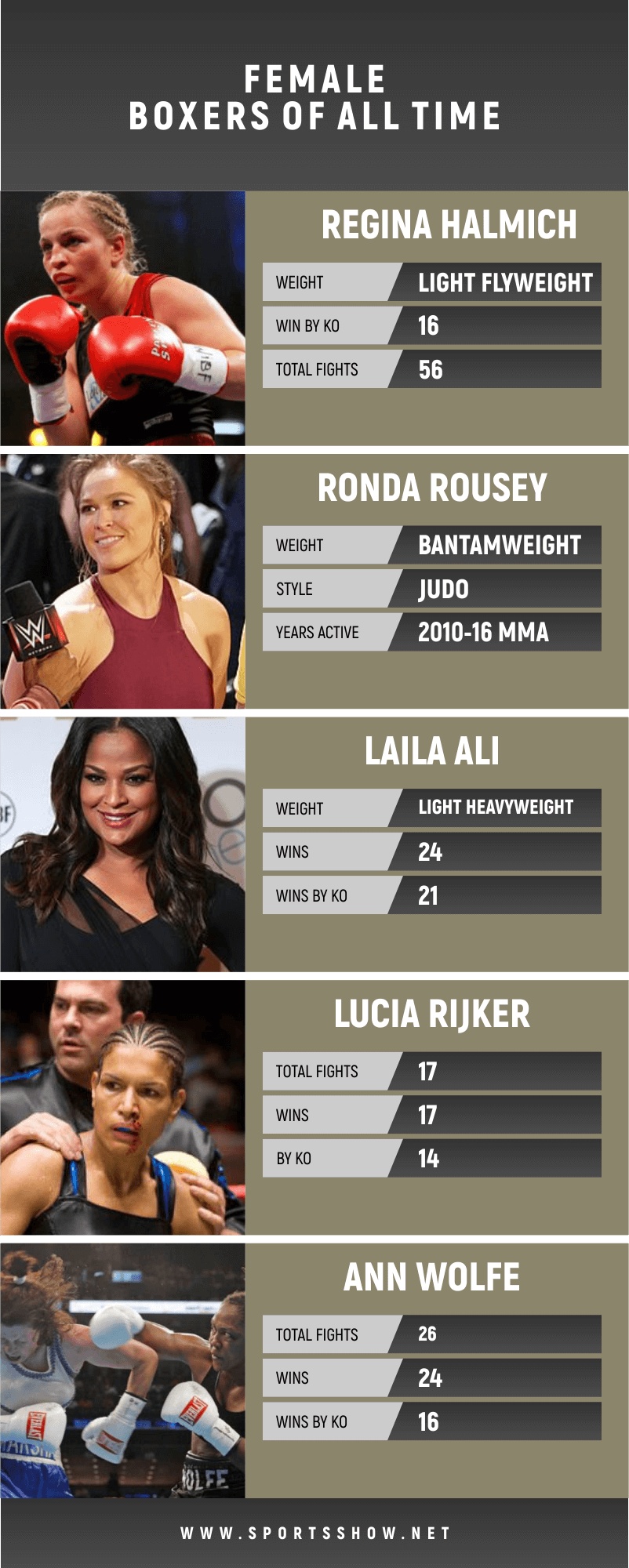 FEMALE
BOXERS OF ALL TIME

REGINA HALMICH

| WEIGHT | LIGHT FLYWEIGHT |
|---|---|
| WIN BY KO | 16 |
| TOTAL FIGHTS | 56 |

RONDA ROUSEY

| WEIGHT | BANTAMWEIGHT |
|---|---|
| STYLE | JUDO |
| YEARS ACTIVE | 2010-16 MMA |

LAILA ALI

| WEIGHT | LIGHT HEAVYWEIGHT |
|---|---|
| WINS | 24 |
| WINS BY KO | 21 |

LUCIA RIJKER

| TOTAL FIGHTS | 17 |
|---|---|
| WINS | 17 |
| BY KO | 14 |

ANN WOLFE

| TOTAL FIGHTS | 26 |
|---|---|
| WINS | 24 |
| WINS BY KO | 16 |

WWW.SPORTSSHOW.NET