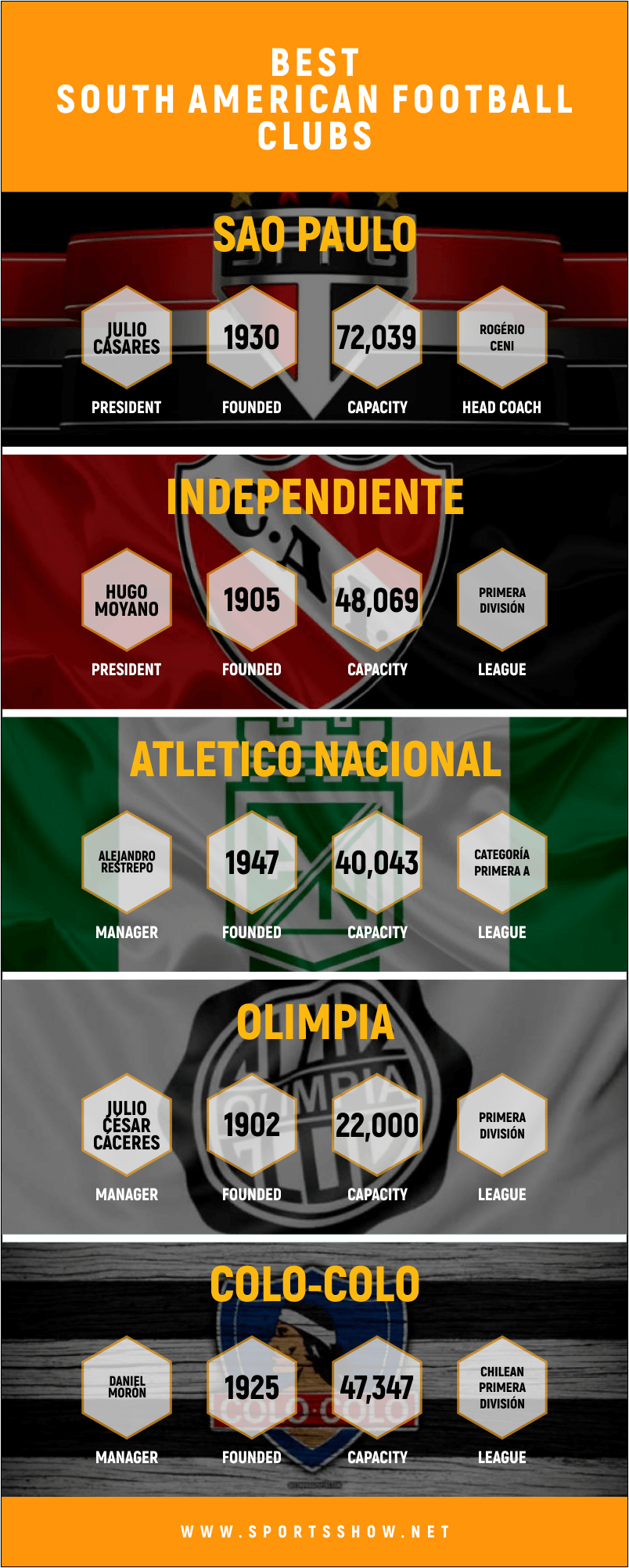 BEST
SOUTH AMERICAN FOOTBALL CLUBS

SAO PAULO

JULIO CÁSARES
PRESIDENT

1930
FOUNDED

72,039
CAPACITY

ROGÉRIO CENI
HEAD COACH

INDEPENDIENTE

HUGO MOYANO
PRESIDENT

1905
FOUNDED

48,069
CAPACITY

PRIMERA DIVISIÓN
LEAGUE

ATLETICO NACIONAL

ALEJANDRO RESTREPO
MANAGER

1947
FOUNDED

40,043
CAPACITY

CATEGORÍA PRIMERA A
LEAGUE

OLIMPIA

JULIO CÉSAR CÁCERES
MANAGER

1902
FOUNDED

22,000
CAPACITY

PRIMERA DIVISIÓN
LEAGUE

COLO-COLO

DANIEL MORÓN
MANAGER

1925
FOUNDED

47,347
CAPACITY

CHILEAN PRIMERA DIVISIÓN
LEAGUE

WWW.SPORTSSHOW.NET