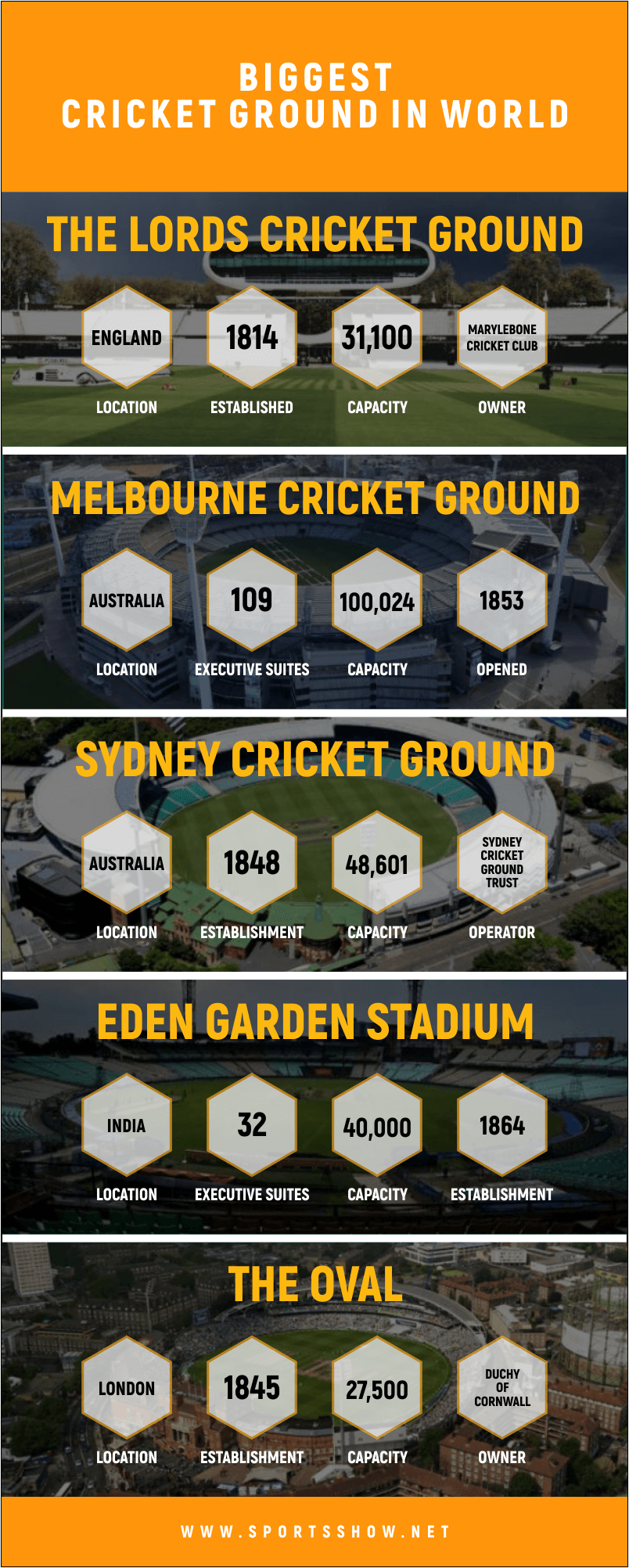 BIGGEST
CRICKET GROUND IN WORLD

THE LORDS CRICKET GROUND

ENGLAND
LOCATION

1814
ESTABLISHED

31,100
CAPACITY

MARYLEBONE CRICKET CLUB
OWNER

MELBOURNE CRICKET GROUND

AUSTRALIA
LOCATION

109
EXECUTIVE SUITES

100,024
CAPACITY

1853
OPENED

SYDNEY CRICKET GROUND

AUSTRALIA
LOCATION

1848
ESTABLISHMENT

48,601
CAPACITY

SYDNEY CRICKET GROUND TRUST
OPERATOR

EDEN GARDEN STADIUM

INDIA
LOCATION

32
EXECUTIVE SUITES

40,000
CAPACITY

1864
ESTABLISHMENT

THE OVAL

LONDON
LOCATION

1845
ESTABLISHMENT

27,500
CAPACITY

DUCHY OF CORNWALL
OWNER

WWW.SPORTSSHOW.NET