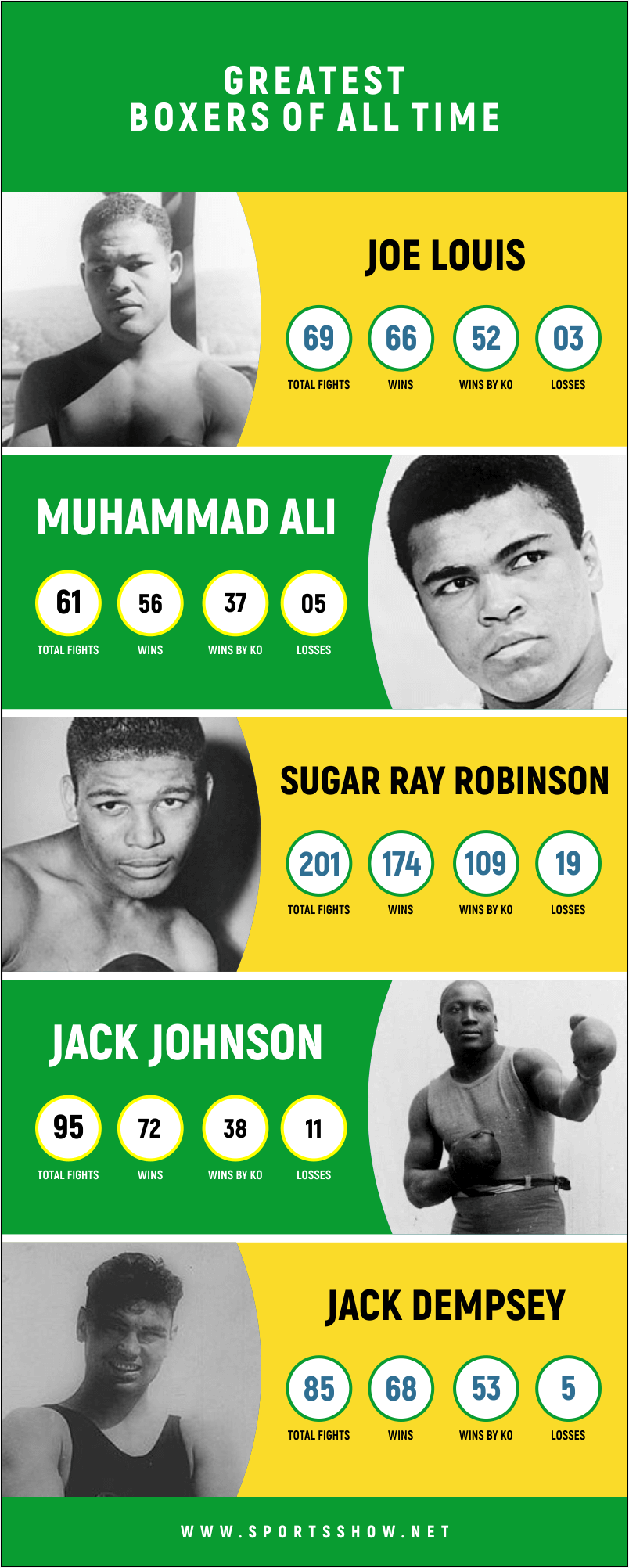 GREATEST
BOXERS OF ALL TIME

JOE LOUIS

69
TOTAL FIGHTS

66
WINS

52
WINS BY KO

03
LOSSES

MUHAMMAD ALI

61
TOTAL FIGHTS

56
WINS

37
WINS BY KO

05
LOSSES

SUGAR RAY ROBINSON

201
TOTAL FIGHTS

174
WINS

109
WINS BY KO

19
LOSSES

JACK JOHNSON

95
TOTAL FIGHTS

72
WINS

38
WINS BY KO

11
LOSSES

JACK DEMPSEY

85
TOTAL FIGHTS

68
WINS

53
WINS BY KO

5
LOSSES

WWW.SPORTSSHOW.NET